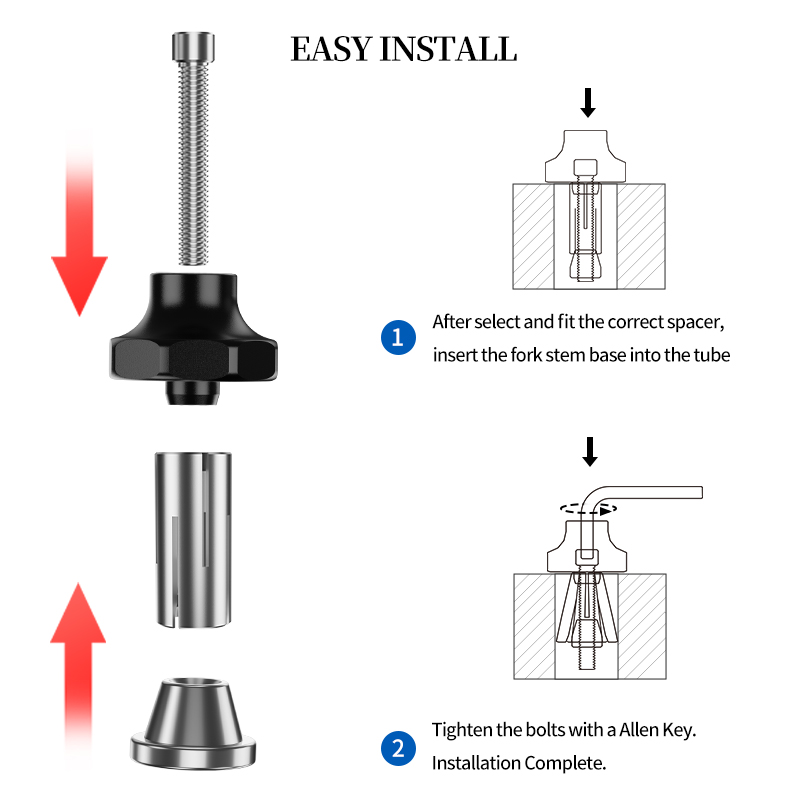 EASY INSTALL

1 After select and fit the correct spacer, insert the fork stem base into the tube

2 Tighten the bolts with a Allen Key. Installation Complete.