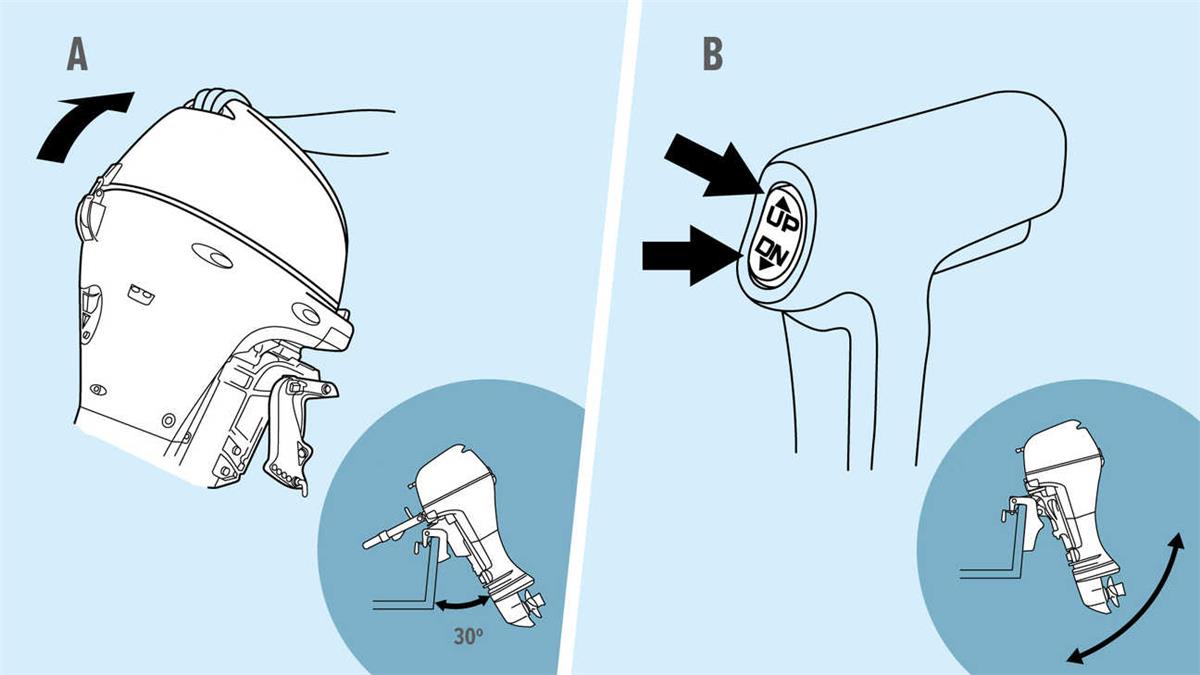 A

30º

B

UP
DN