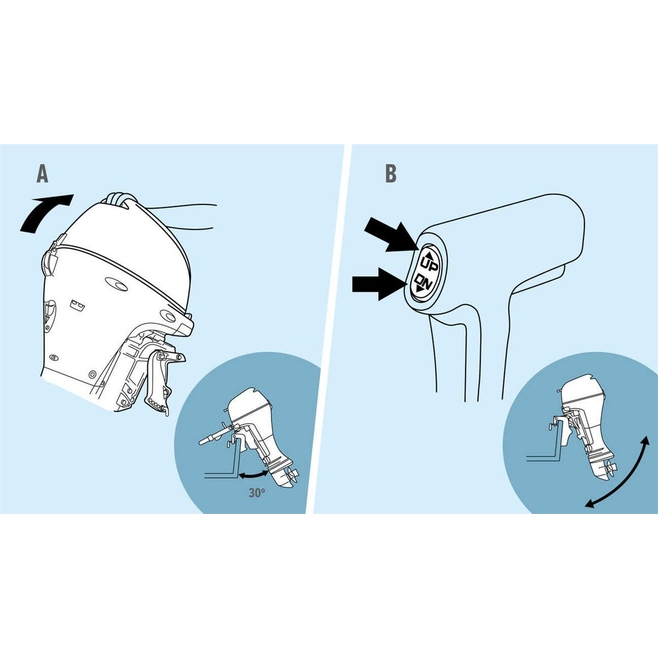 A

30°

B

UP
DN